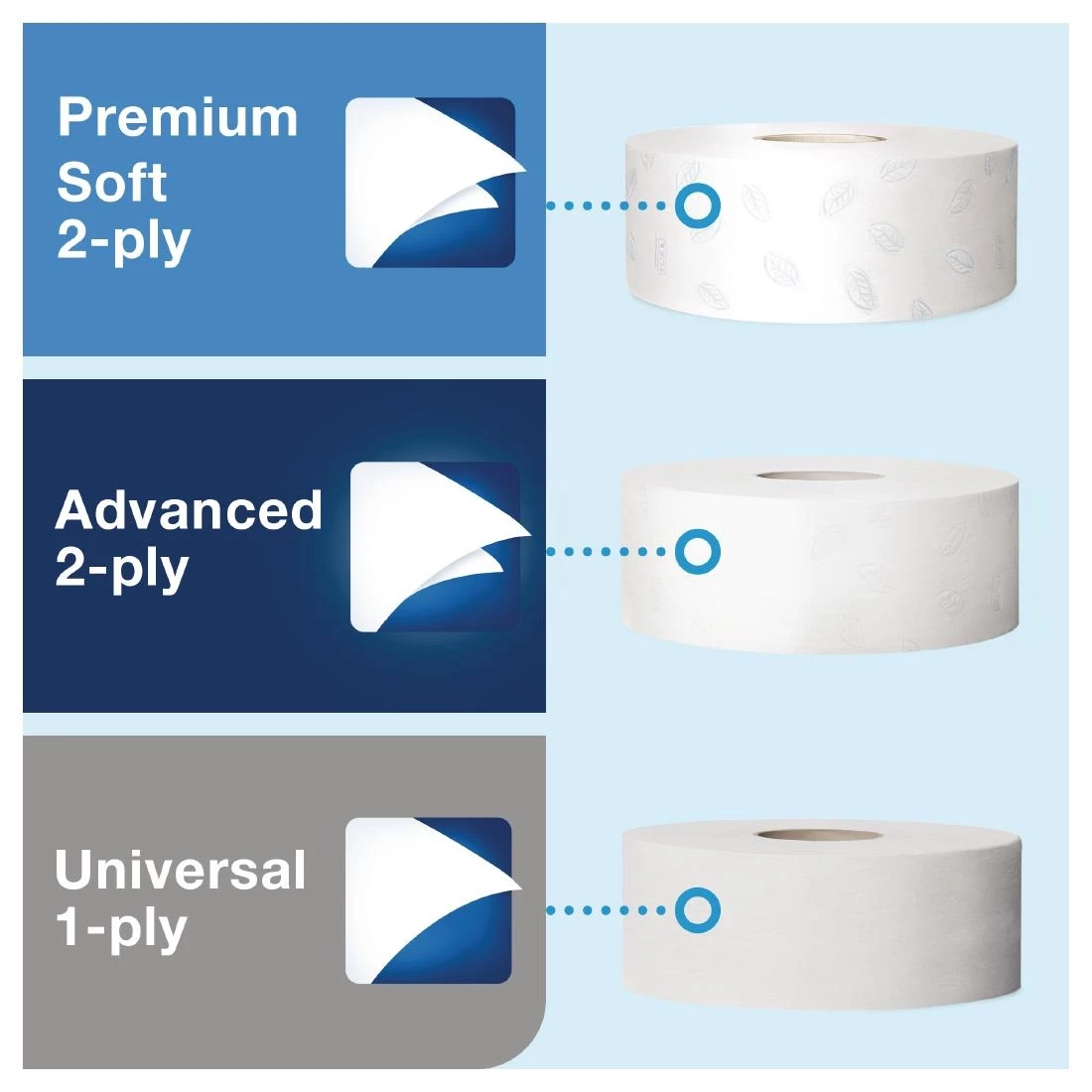 Premium Soft 2-ply

Advanced 2-ply

Universal 1-ply