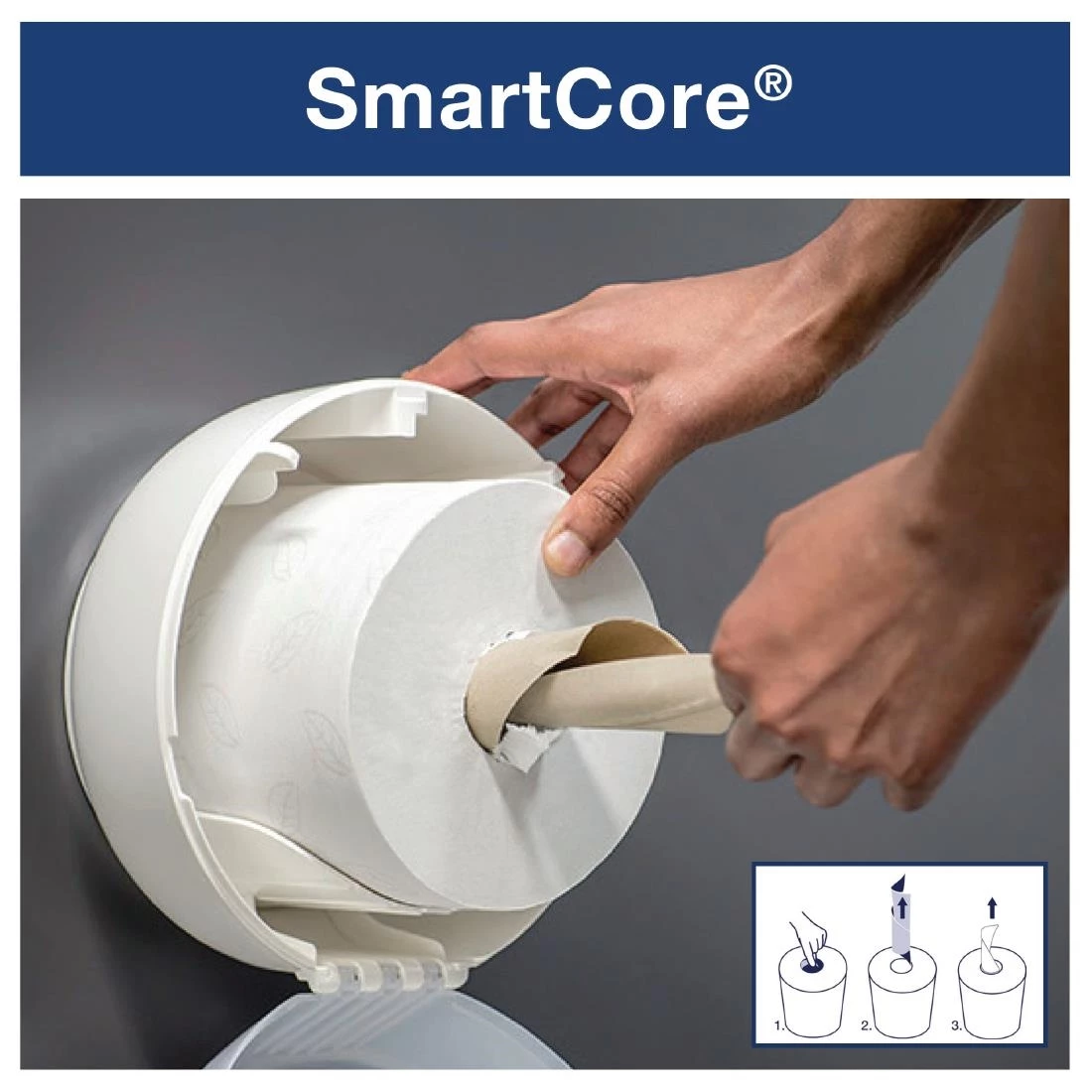 SmartCore®

1.

2.

3.